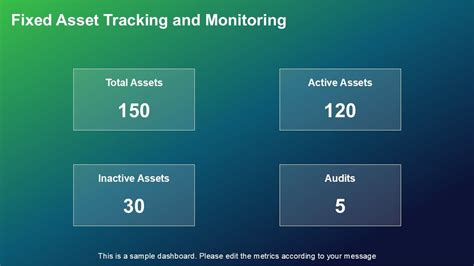 Fixed Asset Tracking and Monitoring

Total Assets

150

Active Assets

120

Inactive Assets

30

Audits

5

This is a sample dashboard. Please edit the metrics according to your message