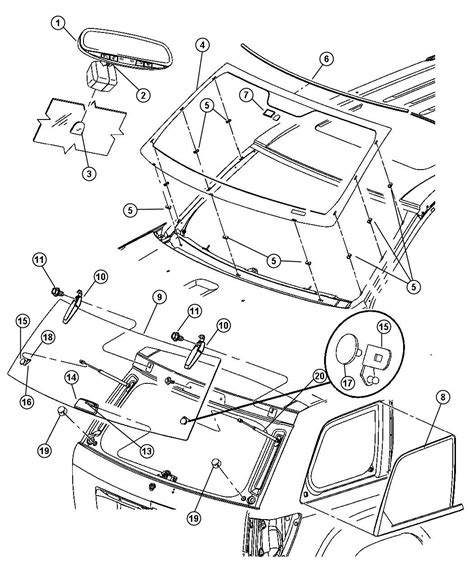 1
2
3
4
5
6
7
5
5
5
5
11
10
9
11
10
15
18
16
14
13
19
19
20
15
17
8