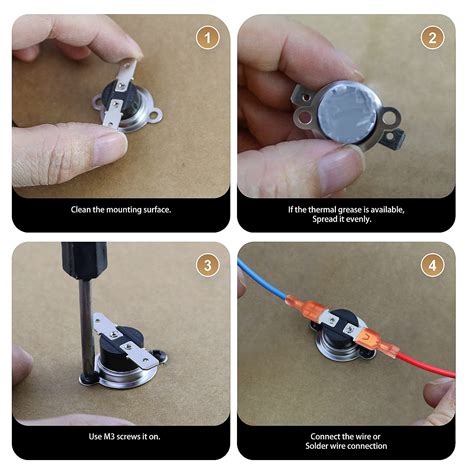 1

Clean the mounting surface.

2

If the thermal grease is available, Spread it evenly.

3

Use M3 screws it on.

4

Connect the wire or Solder wire connection