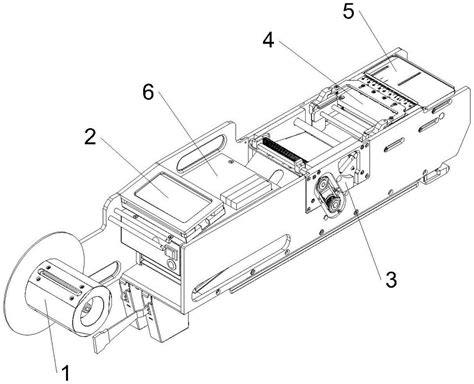 5
4
6
2
3
1