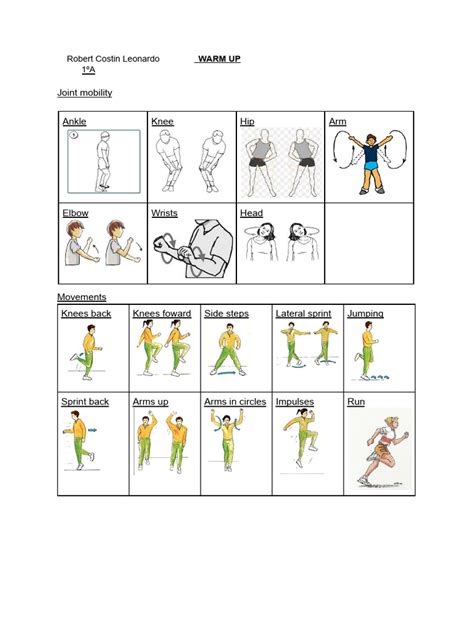 Robert Costin Leonardo WARM UP
1ºA

Joint mobility

| Ankle | Knee | Hip | Arm |
|---|---|---|---|
| Elbow | Wrists | Head | |

Movements

| Knees back | Knees foward | Side steps | Lateral sprint | Jumping |
|---|---|---|---|---|
| Sprint back | Arms up | Arms in circles | Impulses | Run |