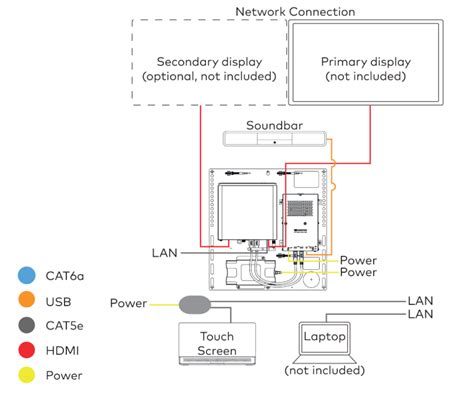 Network Connection

Secondary display (optional, not included)

Primary display (not included)

Soundbar

LAN

Power

Power

CAT6a

USB

CAT5e

HDMI

Power

Power

LAN

LAN

Touch Screen

Laptop

(not included)