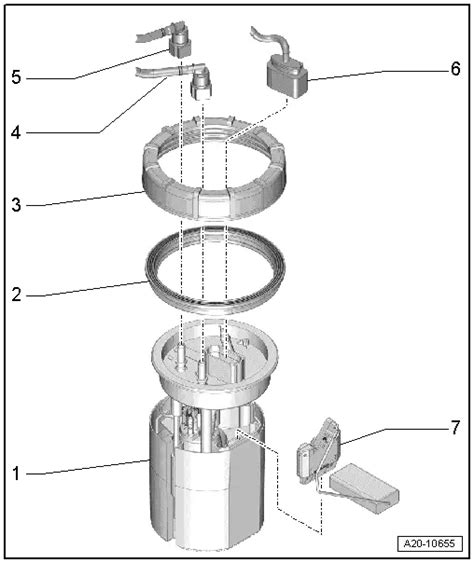 5
6
4
3
2
7
1
A20-10655