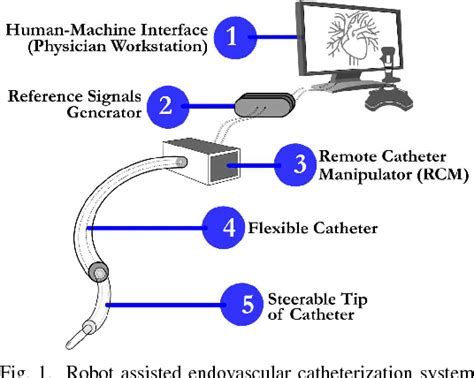 Human-Machine Interface (Physician Workstation)

1

Reference Signals Generator

2

3

Remote Catheter Manipulator (RCM)

4

Flexible Catheter

5

Steerable Tip of Catheter

Fig. 1. Robot assisted endovascular catheterization system