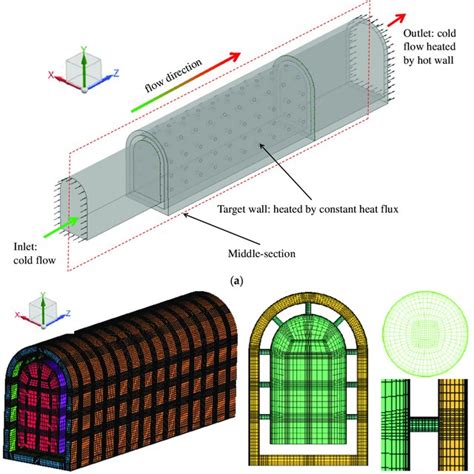 Y
X
Z
flow direction
Outlet: cold flow heated by hot wall
Target wall: heated by constant heat flux
Inlet: cold flow
Middle-section
(a)
Y
X
Z