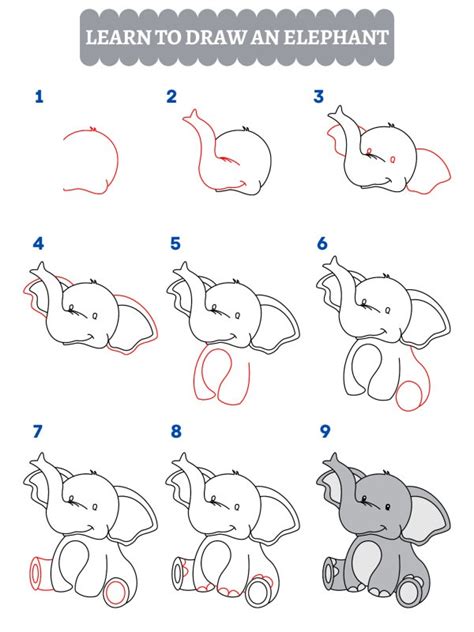 LEARN TO DRAW AN ELEPHANT

1

2

3

4

5

6

7

8

9