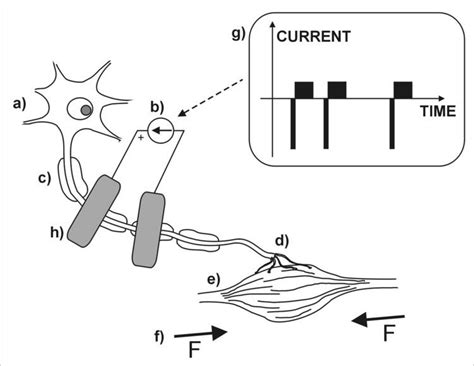 g)
CURRENT
TIME
a)
b)
+
c)
h)
d)
e)
f)
F
F