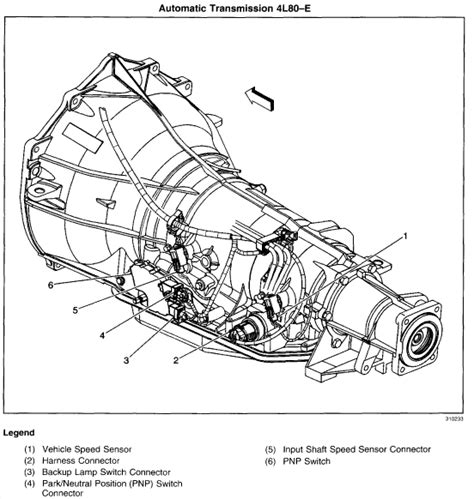 Automatic Transmission 4L80–E

1
6
5
4
3
2

310233

Legend

(1) Vehicle Speed Sensor
(2) Harness Connector
(3) Backup Lamp Switch Connector
(4) Park/Neutral Position (PNP) Switch Connector

(5) Input Shaft Speed Sensor Connector
(6) PNP Switch