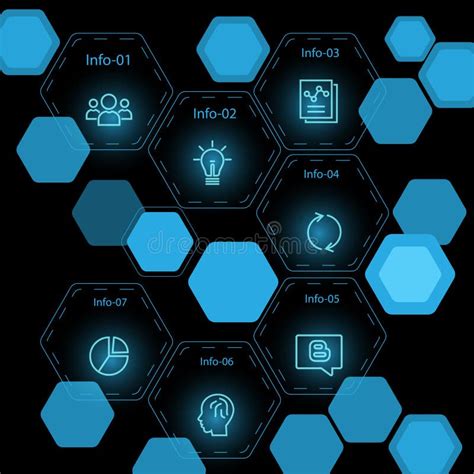 Info-01

Info-03

Info-02

Info-04

dreamstime

Info-07

Info-05

Info-06