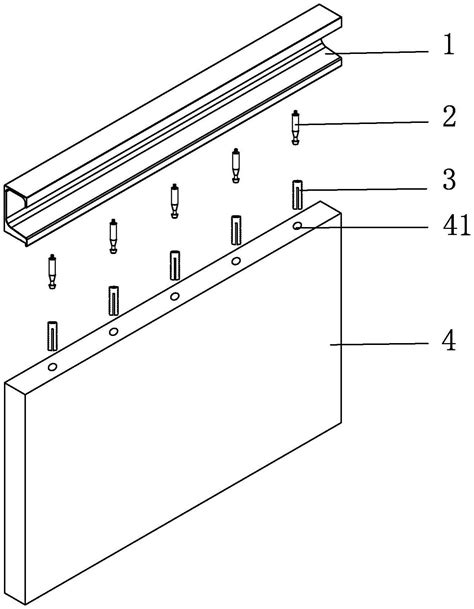 1
2
3
41
4