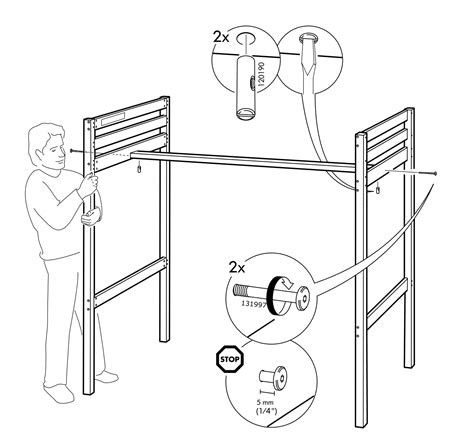 2x
120190
2x
131997
STOP
5 mm
(1/4")