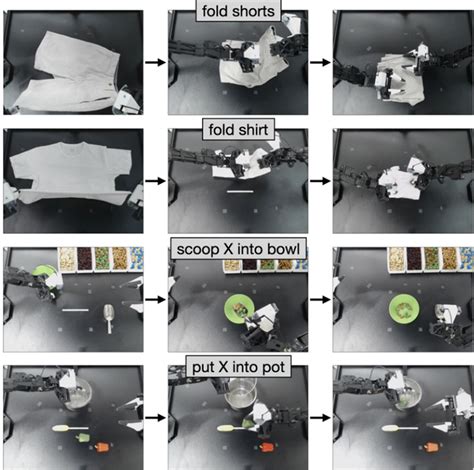 fold shorts

fold shirt

scoop X into bowl

put X into pot