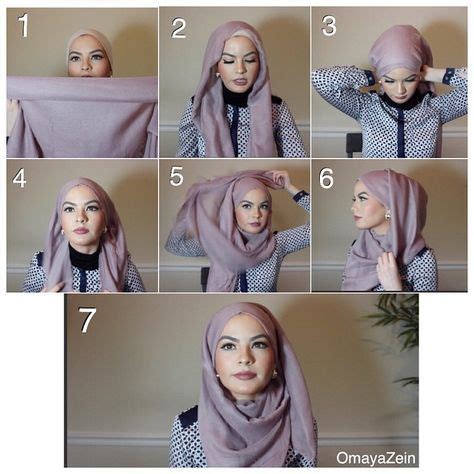 1

2

3

4

5

6

7

OmayaZein