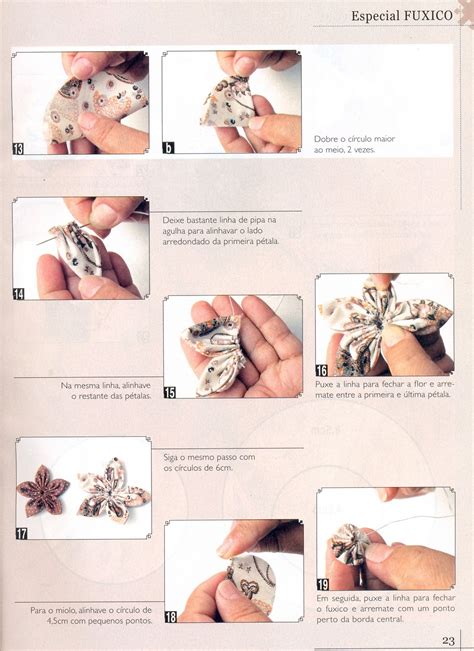 Especial FUXICO

13

b

Dobre o círculo maior ao meio, 2 vezes.

14

Deixe bastante linha de pipa na agulha para alinhavar o lado arredondado da primeira pétala.

15

Na mesma linha, alinhave o restante das pétalas.

16

Puxe a linha para fechar a flor e arremate entre a primeira e última pétala.

17

Siga o mesmo passo com os círculos de 6cm.

18

Para o miolo, alinhave o círculo de 4,5cm com pequenos pontos.

19

Em seguida, puxe a linha para fechar o fuxico e arremate com um ponto perto da borda central.

23