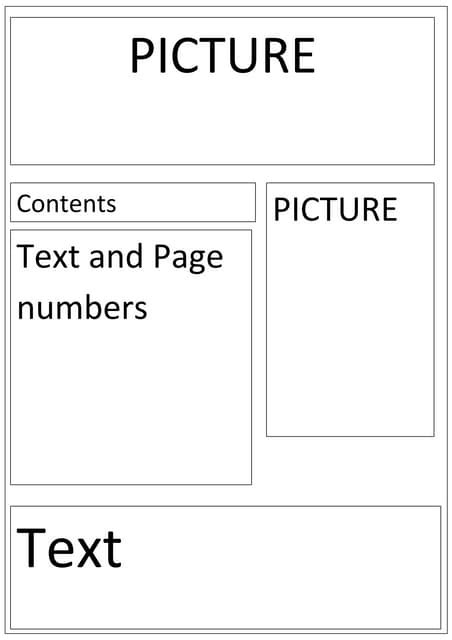 PICTURE

Contents

Text and Page numbers

PICTURE

Text