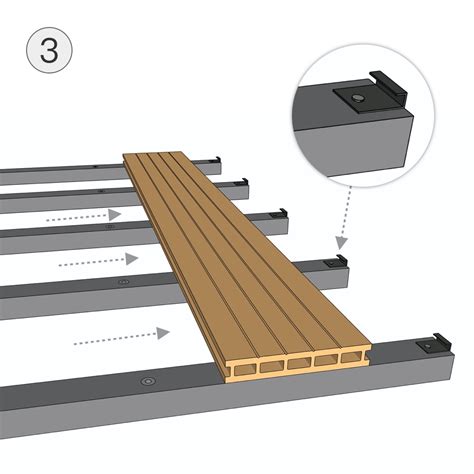 3