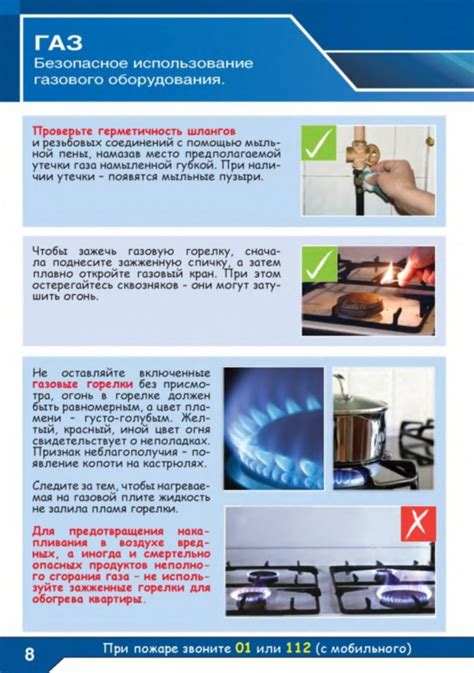 ГАЗ
Безопасное использование газового оборудования.

Проверьте герметичность шлангов и резьбовых соединений с помощью мыльной пены, намазав место предполагаемой утечки газа намыленной губкой. При наличии утечки - появятся мыльные пузыри.

Чтобы зажечь газовую горелку, сначала поднесите зажженную спичку, а затем плавно откройте газовый кран. При этом остерегайтесь сквозняков - они могут затушить огонь.

Не оставляйте включенные газовые горелки без присмотра, огонь в горелке должен быть равномерным, а цвет пламени - густо-голубым. Желтый, красный, иной цвет огня свидетельствует о неполадках. Признак неблагополучия - появление копоти на кастрюлях.

Следите за тем, чтобы нагреваемая на газовой плите жидкость не залила пламя горелки.

Для предотвращения накапливания в воздухе вредных, а иногда и смертельно опасных продуктов неполного сгорания газа - не используйте зажженные горелки для обогрева квартиры.

8

При пожаре звоните 01 или 112 (с мобильного)