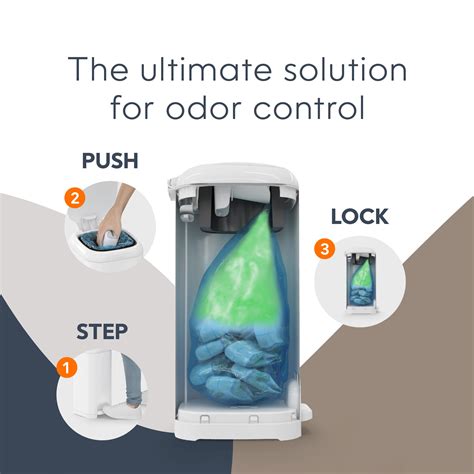 The ultimate solution for odor control

PUSH

2

LOCK

3

STEP

1