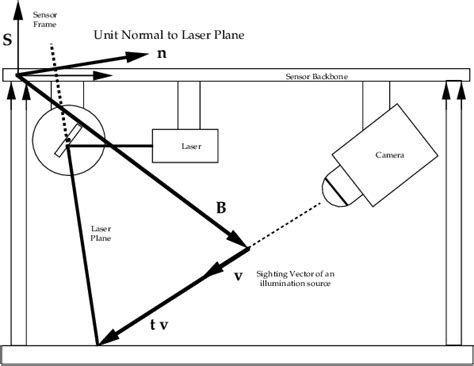 Sensor Frame

S

Unit Normal to Laser Plane

n

Sensor Backbone

Laser

Camera

B

Laser Plane

v

Sighting Vector of an illumination source

t v