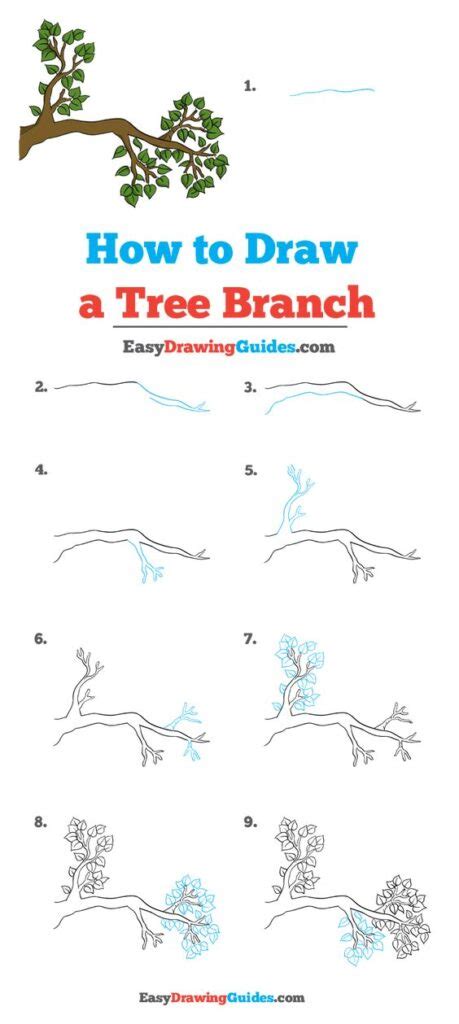 1.

How to Draw
a Tree Branch

EasyDrawingGuides.com

2.

3.

4.

5.

6.

7.

8.

9.

EasyDrawingGuides.com