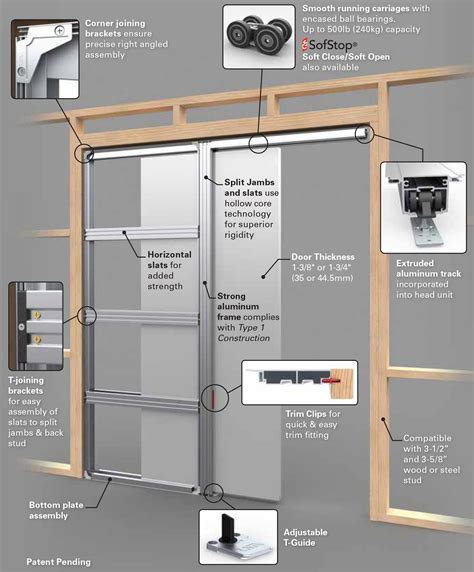 Corner joining brackets ensure precise right angled assembly

Smooth running carriages with encased ball bearings. Up to 500lb (240kg) capacity

SofStop®
Soft Close/Soft Open also available

Split Jambs and slats use hollow core technology for superior rigidity

Horizontal slats for added strength

Door Thickness 1-3/8" or 1-3/4" (35 or 44.5mm)

Extruded aluminum track incorporated into head unit

Strong aluminum frame complies with Type 1 Construction

T-joining brackets for easy assembly of slats to split jambs & back stud

Trim Clips for quick & easy trim fitting

Compatible with 3-1/2" and 3-5/8" wood or steel stud

Bottom plate assembly

Adjustable T-Guide

Patent Pending