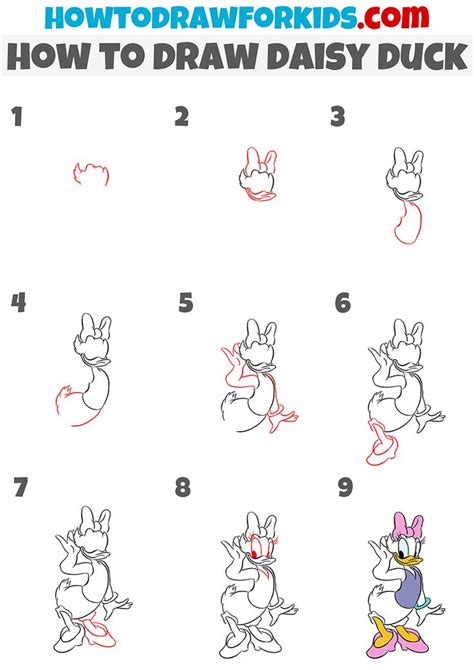 HOWTODRAWFORKIDS.com
HOW TO DRAW DAISY DUCK

1

2

3

4

5

6

7

8

9