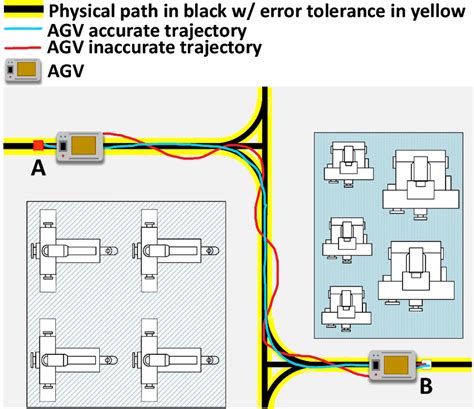 Physical path in black w/ error tolerance in yellow
AGV accurate trajectory
AGV inaccurate trajectory
AGV

A

B