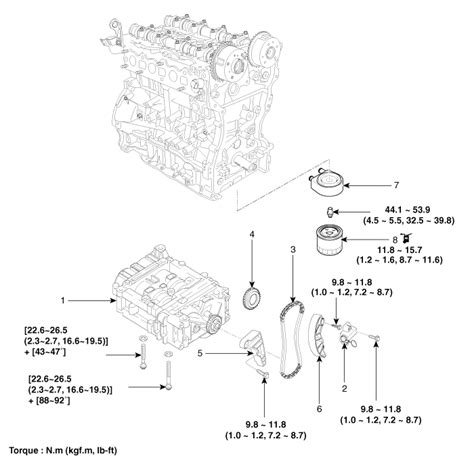 7

44.1 ~ 53.9
(4.5 ~ 5.5, 32.5 ~ 39.8)

8
11.8 ~ 15.7
(1.2 ~ 1.6, 8.7 ~ 11.6)

4

3

9.8 ~ 11.8
(1.0 ~ 1.2, 7.2 ~ 8.7)

1

[22.6~26.5
(2.3~2.7, 16.6~19.5)]
+ [43~47°]

5

[22.6~26.5
(2.3~2.7, 16.6~19.5)]
+ [88~92°]

2

6

9.8 ~ 11.8
(1.0 ~ 1.2, 7.2 ~ 8.7)

9.8 ~ 11.8
(1.0 ~ 1.2, 7.2 ~ 8.7)

Torque : N.m (kgf.m, lb-ft)