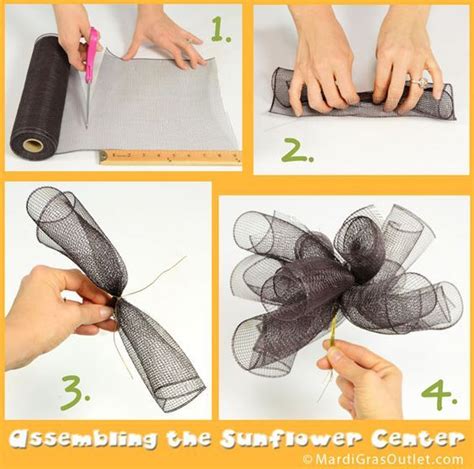 1.

2.

3.

4.

Assembling the Sunflower Center

© MardiGrasOutlet.com