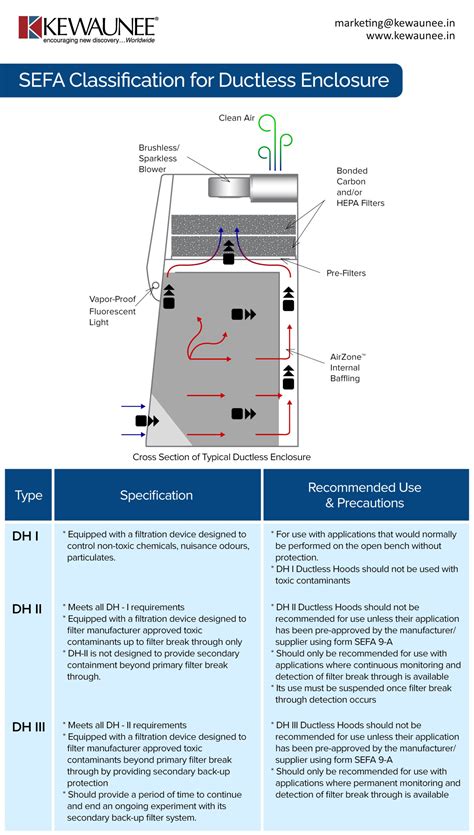 KEWAUNEE®
encouraging new discovery....Worldwide

marketing@kewaunee.in
www.kewaunee.in

SEFA Classification for Ductless Enclosure

Clean Air

Brushless/ Sparkless Blower

Bonded Carbon and/or HEPA Filters

Pre-Filters

Vapor-Proof Fluorescent Light

AirZone™ Internal Baffling

Cross Section of Typical Ductless Enclosure

| Type | Specification | Recommended Use & Precautions |
|---|---|---|
| DH I | * Equipped with a filtration device designed to control non-toxic chemicals, nuisance odours, particulates. | * For use with applications that would normally be performed on the open bench without protection. * DH I Ductless Hoods should not be used with toxic contaminants |
| DH II | * Meets all DH - I requirements * Equipped with a filtration device designed to filter manufacturer approved toxic contaminants up to filter break through only * DH-II is not designed to provide secondary containment beyond primary filter break through. | * DH II Ductless Hoods should not be recommended for use unless their application has been pre-approved by the manufacturer/ supplier using form SEFA 9-A * Should only be recommended for use with applications where continuous monitoring and detection of filter break through is available * Its use must be suspended once filter break through detection occurs |
| DH III | * Meets all DH - II requirements * Equipped with a filtration device designed to filter manufacturer approved toxic contaminants beyond primary filter break through by providing secondary back-up protection * Should provide a period of time to continue and end an ongoing experiment with its secondary back-up filter system. | * DH III Ductless Hoods should not be recommended for use unless their application has been pre-approved by the manufacturer/ supplier using form SEFA 9-A * Should only be recommended for use with applications where permanent monitoring and detection of filter break through is available |