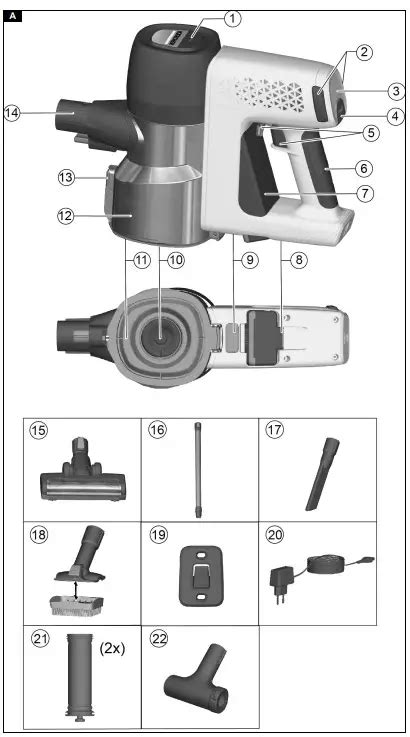 A

1
2
3
4
5
6
7
14
13
12
11
10
9
8

15
16
17
18
19
20
21 (2x)
22