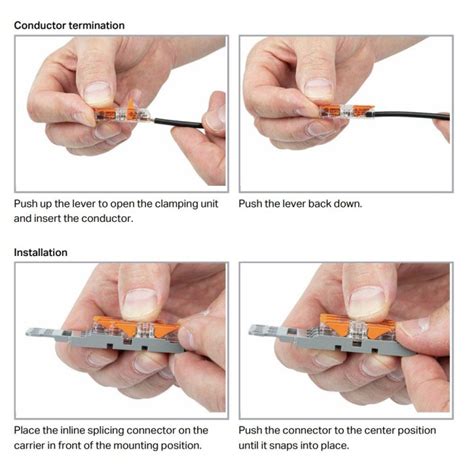 Conductor termination

Push up the lever to open the clamping unit and insert the conductor.

Push the lever back down.

Installation

Place the inline splicing connector on the carrier in front of the mounting position.

Push the connector to the center position until it snaps into place.