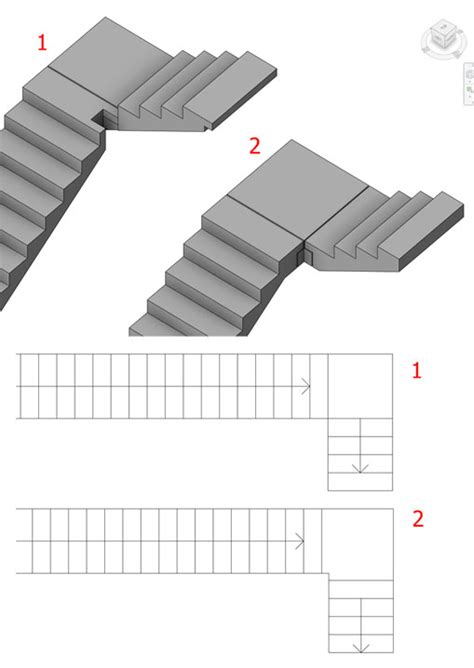 1

2

1

2