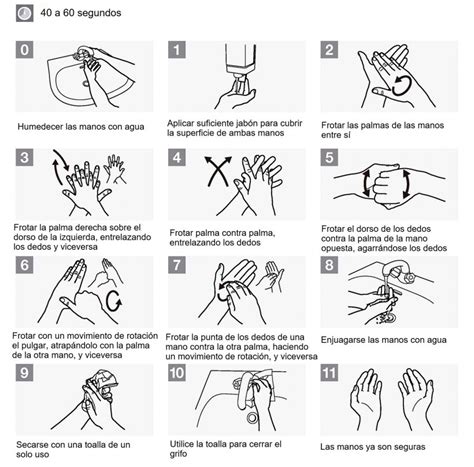 40 a 60 segundos

0

Humedecer las manos con agua

1

Aplicar suficiente jabón para cubrir la superficie de ambas manos

2

Frotar las palmas de las manos entre sí

3

Frotar la palma derecha sobre el dorso de la izquierda, entrelazando los dedos y viceversa

4

Frotar palma contra palma, entrelazando los dedos

5

Frotar el dorso de los dedos contra la palma de la mano opuesta, agarrándose los dedos

6

Frotar con un movimiento de rotación el pulgar, atrapándolo con la palma de la otra mano, y viceversa

7

Frotar la punta de los dedos de una mano contra la otra palma, haciendo un movimiento de rotación, y viceversa

8

Enjuagarse las manos con agua

9

Secarse con una toalla de un solo uso

10

Utilice la toalla para cerrar el grifo

11

Las manos ya son seguras