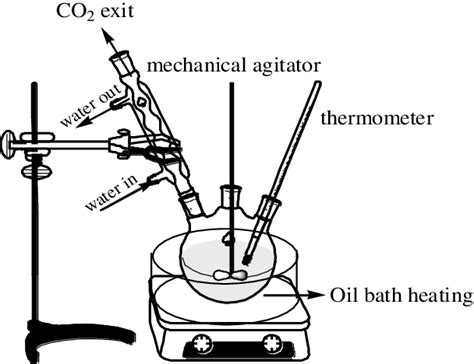 $CO_2$ exit

mechanical agitator

water out

thermometer

water in

Oil bath heating