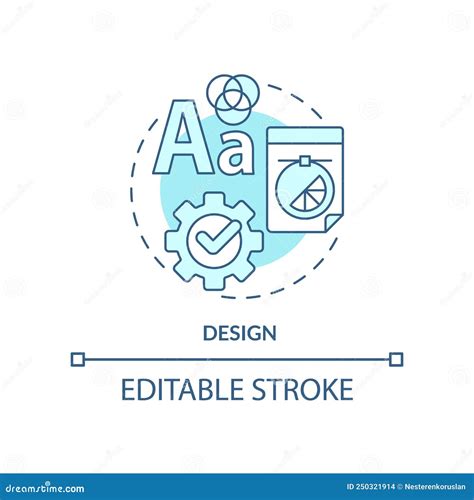 Aa

DESIGN

EDITABLE STROKE

dreamstime.com

ID 250321914 © Nesterenkoruslan