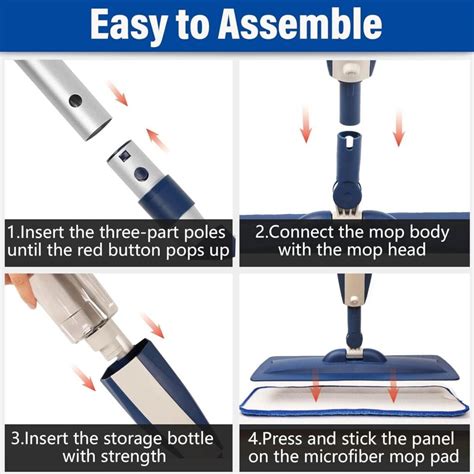 Easy to Assemble

1.Insert the three-part poles until the red button pops up

2.Connect the mop body with the mop head

3.Insert the storage bottle with strength

4.Press and stick the panel on the microfiber mop pad