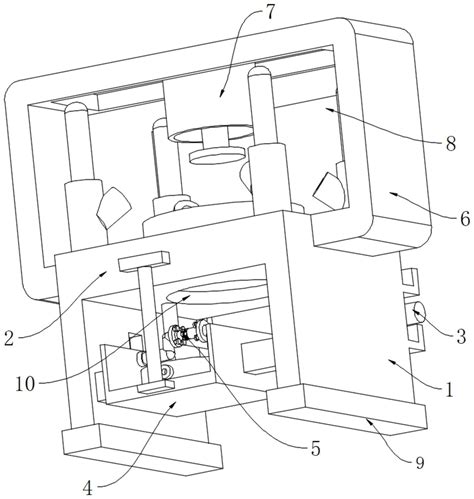 7
8
6
2
3
10
1
5
9
4