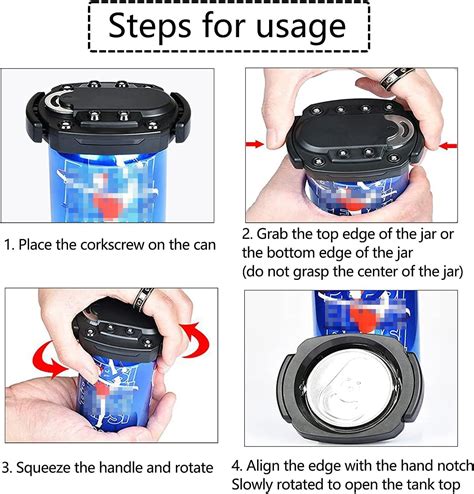 Steps for usage

1. Place the corkscrew on the can

2. Grab the top edge of the jar or the bottom edge of the jar (do not grasp the center of the jar)

3. Squeeze the handle and rotate

4. Align the edge with the hand notch Slowly rotated to open the tank top