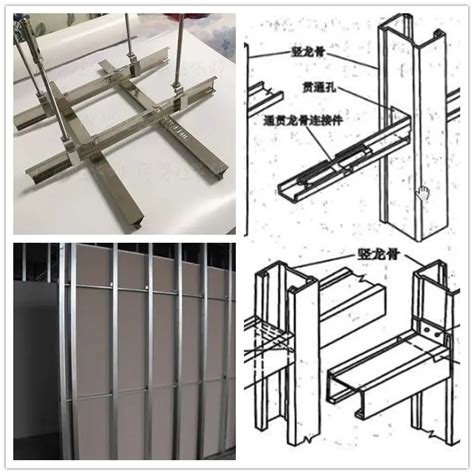 竖龙骨

贯通孔

通贯龙骨连接件

竖龙骨