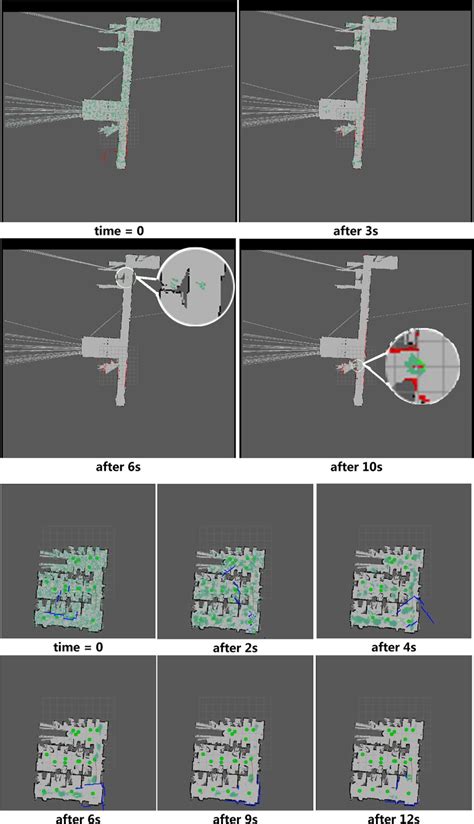 time = 0

after 3s

after 6s

after 10s

time = 0

after 2s

after 4s

after 6s

after 9s

after 12s