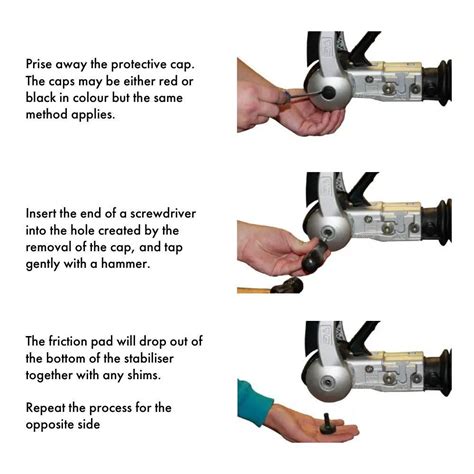 Prise away the protective cap. The caps may be either red or black in colour but the same method applies.

Insert the end of a screwdriver into the hole created by the removal of the cap, and tap gently with a hammer.

The friction pad will drop out of the bottom of the stabiliser together with any shims.

Repeat the process for the opposite side