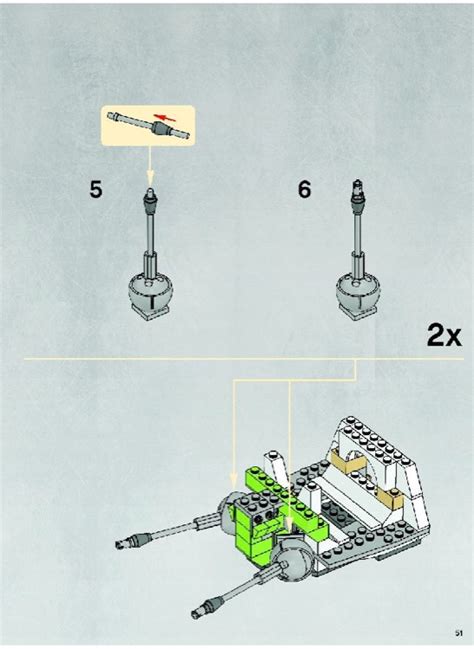 5

6

2x

51