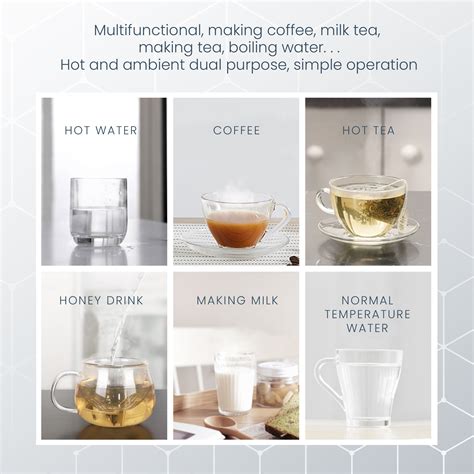 Multifunctional, making coffee, milk tea, making tea, boiling water. . .
Hot and ambient dual purpose, simple operation

HOT WATER

COFFEE

HOT TEA

HONEY DRINK

MAKING MILK

NORMAL TEMPERATURE WATER