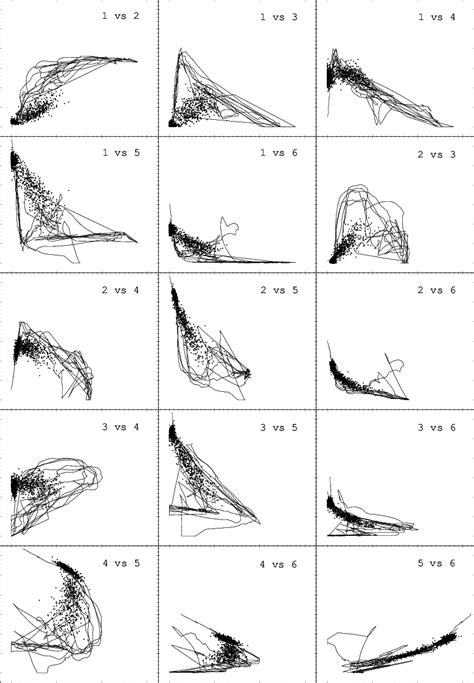 1 vs 2

1 vs 3

1 vs 4

1 vs 5

1 vs 6

2 vs 3

2 vs 4

2 vs 5

2 vs 6

3 vs 4

3 vs 5

3 vs 6

4 vs 5

4 vs 6

5 vs 6