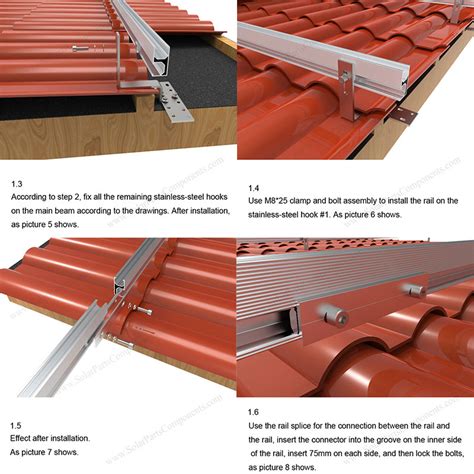 1.3
According to step 2, fix all the remaining stainless-steel hooks on the main beam according to the drawings. After installation, as picture 5 shows.

1.4
Use M8*25 clamp and bolt assembly to install the rail on the stainless-steel hook #1. As picture 6 shows.

1.5
Effect after installation.
As picture 7 shows.

1.6
Use the rail splice for the connection between the rail and the rail, insert the connector into the groove on the inner side of the rail, insert 75mm on each side, and then lock the bolts, as picture 8 shows.

www.SolarPartsComponents.com