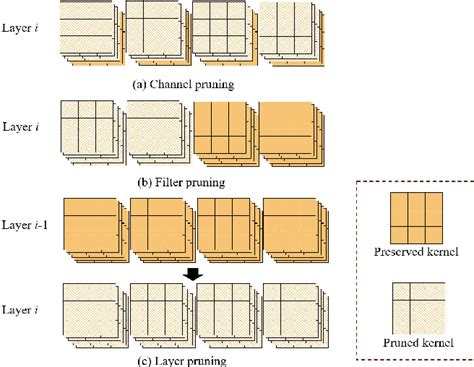 Layer $i$

(a) Channel pruning

Layer $i$

(b) Filter pruning

Layer $i$-1

Layer $i$

(c) Layer pruning

Preserved kernel

Pruned kernel