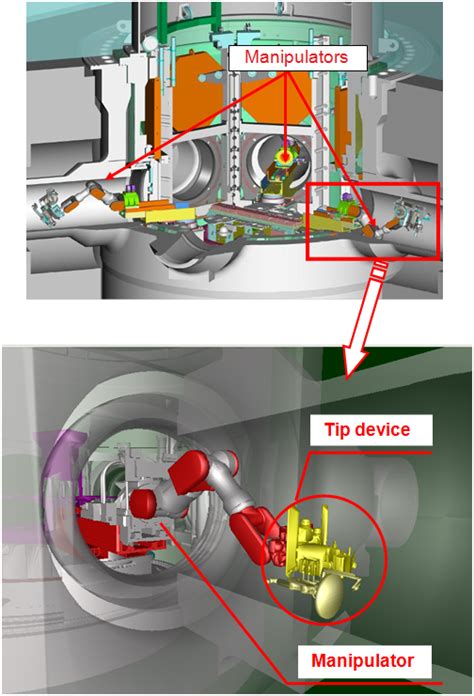 Manipulators

Tip device

Manipulator