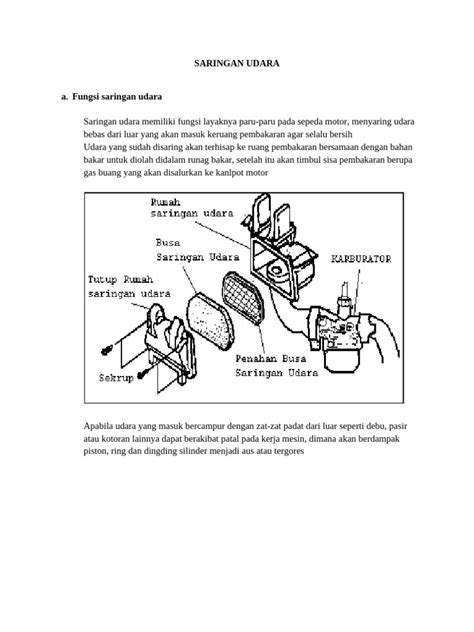 SARINGAN UDARA

a. Fungsi saringan udara

Saringan udara memiliki fungsi layaknya paru-paru pada sepeda motor, menyaring udara bebas dari luar yang akan masuk keruang pembakaran agar selalu bersih
Udara yang sudah disaring akan terhisap ke ruang pembakaran bersamaan dengan bahan bakar untuk diolah didalam runag bakar, setelah itu akan timbul sisa pembakaran berupa gas buang yang akan disalurkan ke kanlpot motor

Rumah saringan udara
Busa Saringan Udara
KARBURATOR
Tutup Rumah saringan udara
Penahan Busa Saringan Udara
Sekrup

Apabila udara yang masuk bercampur dengan zat-zat padat dari luar seperti debu, pasir atau kotoran lainnya dapat berakibat patal pada kerja mesin, dimana akan berdampak piston, ring dan dingding silinder menjadi aus atau tergores