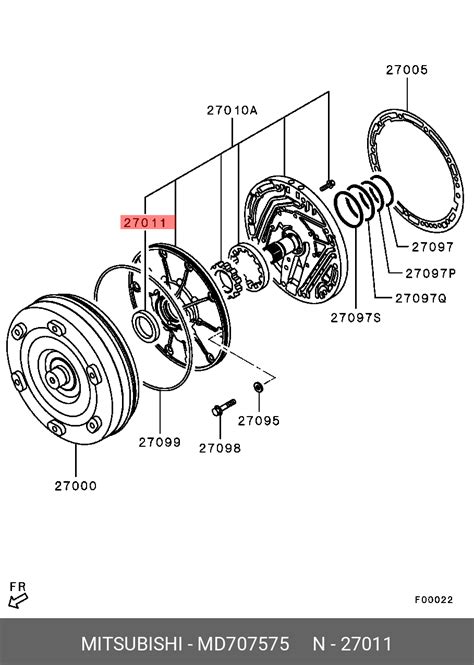 27005

27010A

27011

27097

27097P

27097Q

27097S

27095

27099

27098

27000

FR

F00022

MITSUBISHI - MD707575 N - 27011